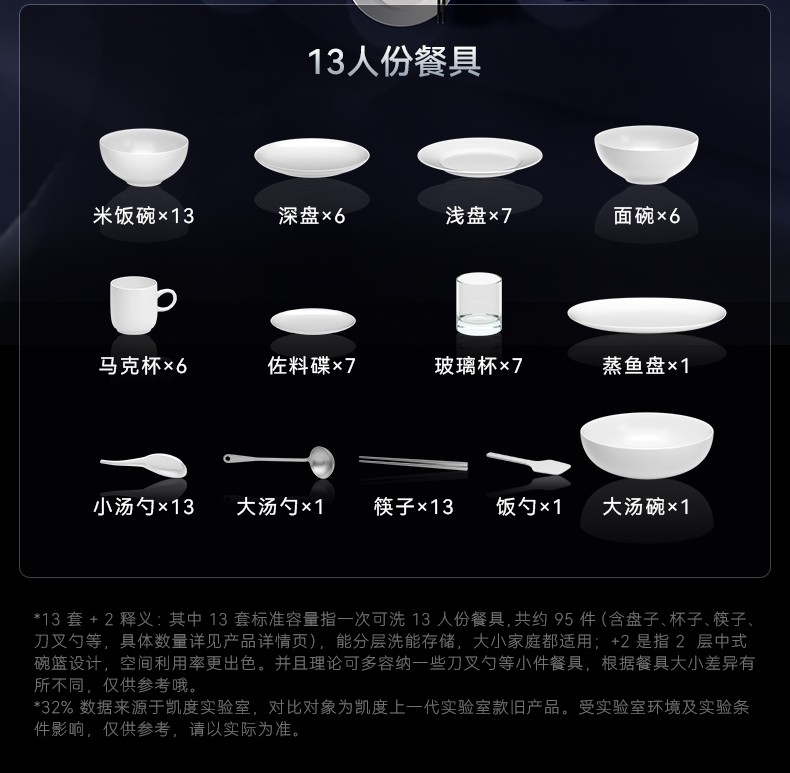 13人份餐具

米饭碗×13
深盘×6
浅盘×7
面碗×6

马克杯×6
佐料碟×7
玻璃杯×7
蒸鱼盘×1

小汤勺×13
大汤勺×1
筷子×13
饭勺×1
大汤碗×1

*13 套 + 2 释义：其中 13 套标准容量指一次可洗 13 人份餐具，共约 95 件（含盘子、杯子、筷子、刀叉勺等，具体数量详见产品详情页），能分层洗能存储，大小家庭都适用；+2 是指 2 层中式碗篮设计，空间利用率更出色。并且理论可多容纳一些刀叉勺等小件餐具，根据餐具大小差异有所不同，仅供参考哦。
*32% 数据来源于凯度实验室，对比对象为凯度上一代实验室款旧产品。受实验室环境及实验条件影响，仅供参考，请以实际为准。